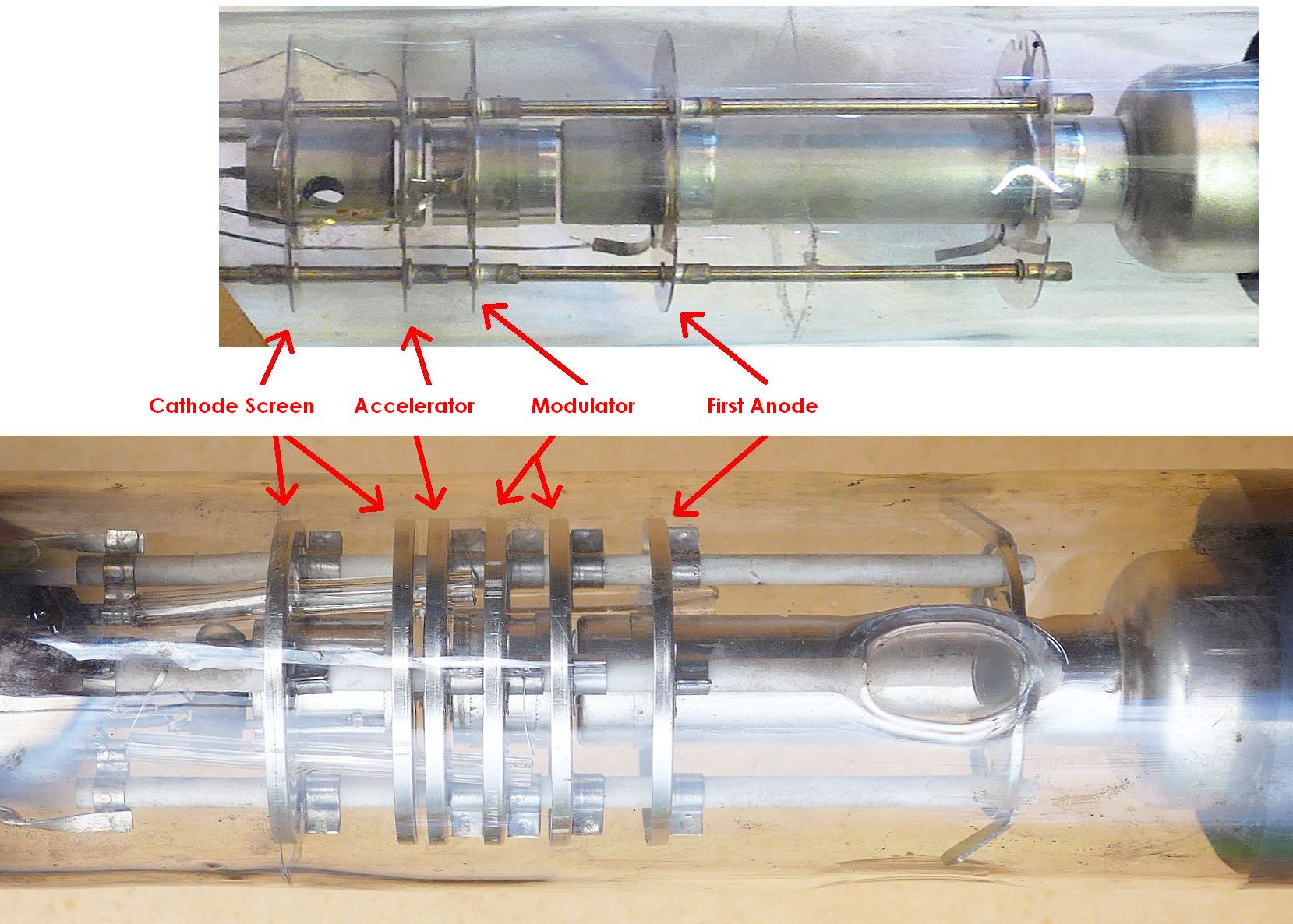 Cathode Screen Accelerator Modulator First Anode